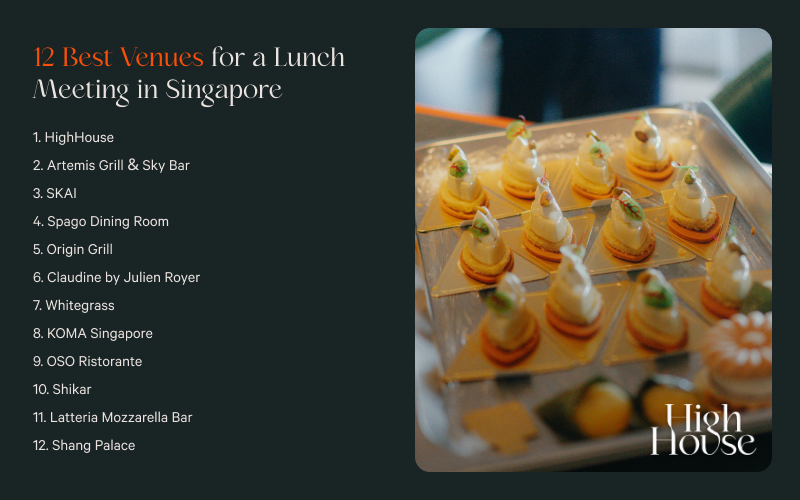 12 Best Venues for a Lunch Meeting in Singapore

1. HighHouse
2. Artemis Grill & Sky Bar
3. SKAI
4. Spago Dining Room
5. Origin Grill
6. Claudine by Julien Royer
7. Whitegrass
8. KOMA Singapore
9. OSO Ristorante
10. Shikar
11. Latteria Mozzarella Bar
12. Shang Palace

High House